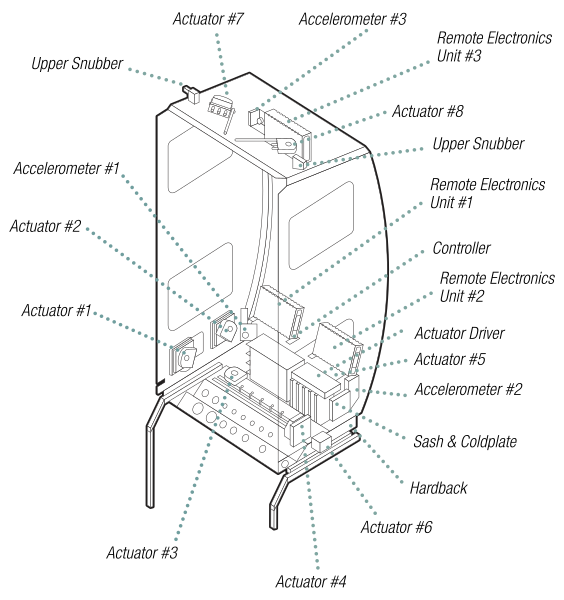 Actuator #7
Accelerometer #3
Remote Electronics Unit #3
Upper Snubber
Actuator #8
Upper Snubber
Accelerometer #1
Remote Electronics Unit #1
Actuator #2
Controller
Remote Electronics Unit #2
Actuator #1
Actuator Driver
Actuator #5
Accelerometer #2
Sash & Coldplate
Hardback
Actuator #6
Actuator #3
Actuator #4