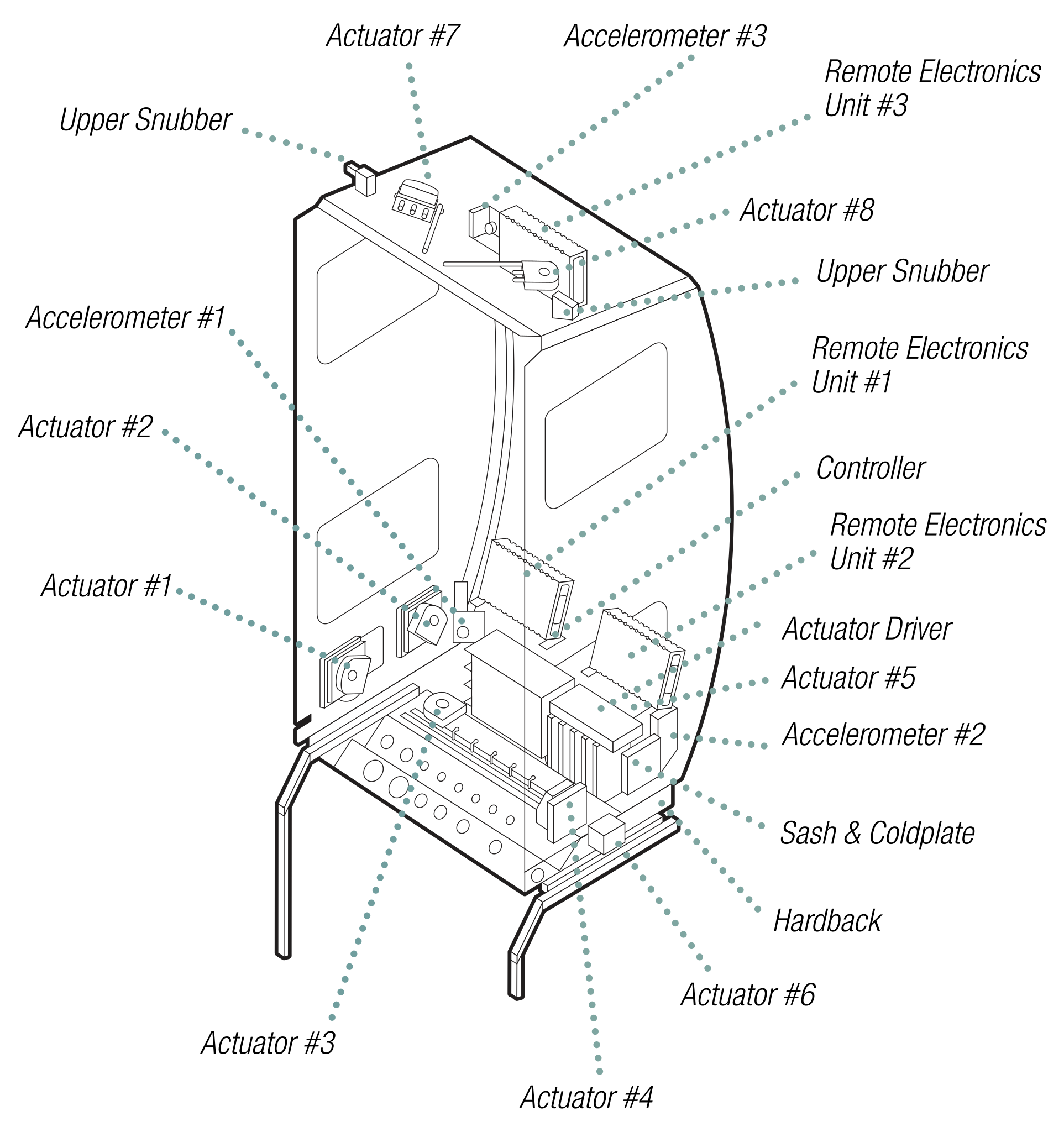 Actuator #7
Accelerometer #3
Remote Electronics Unit #3
Upper Snubber
Actuator #8
Upper Snubber
Accelerometer #1
Remote Electronics Unit #1
Actuator #2
Controller
Remote Electronics Unit #2
Actuator #1
Actuator Driver
Actuator #5
Accelerometer #2
Sash & Coldplate
Hardback
Actuator #6
Actuator #3
Actuator #4