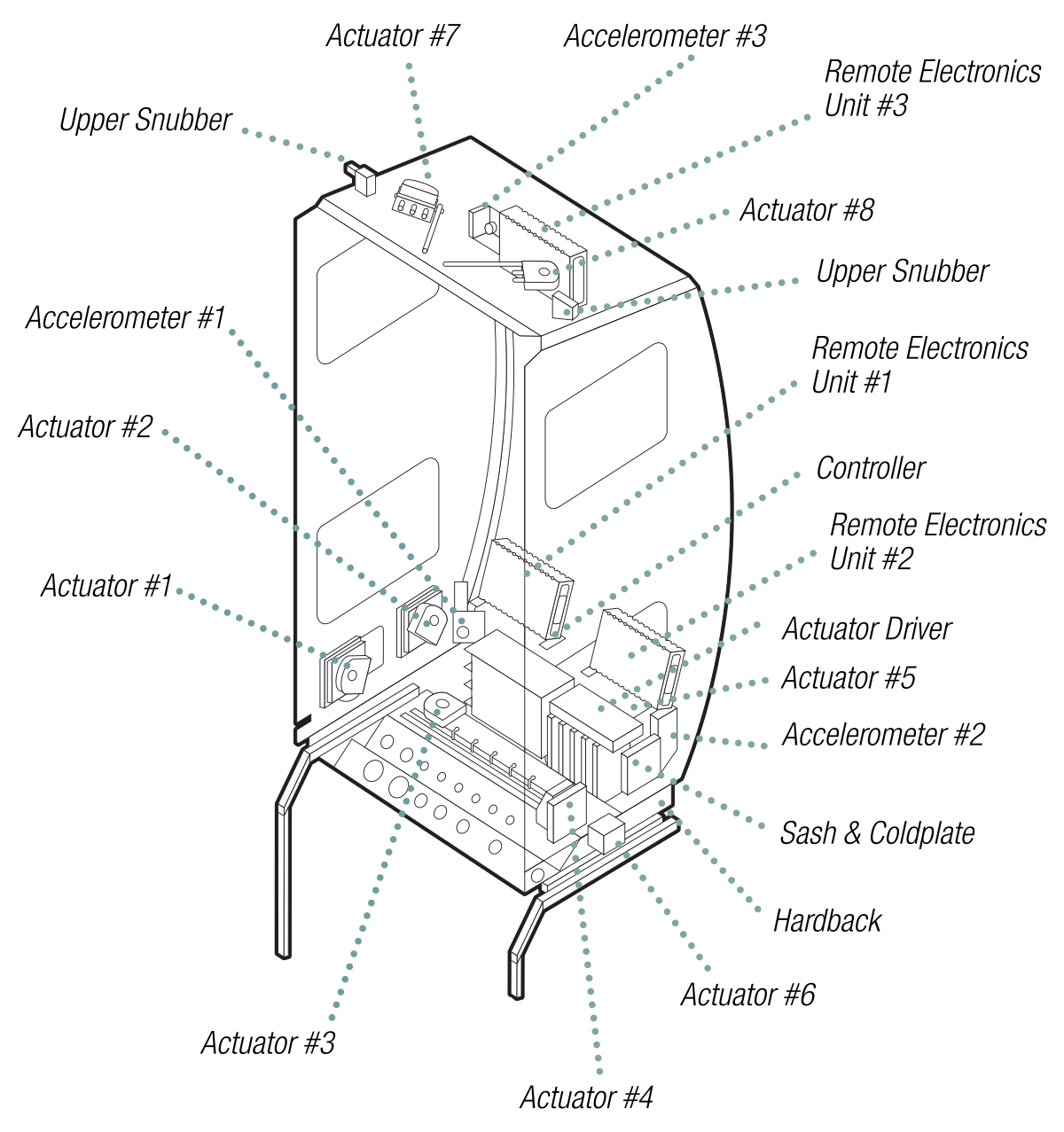 Actuator #7
Accelerometer #3
Remote Electronics Unit #3
Upper Snubber
Actuator #8
Upper Snubber
Accelerometer #1
Remote Electronics Unit #1
Actuator #2
Controller
Remote Electronics Unit #2
Actuator #1
Actuator Driver
Actuator #5
Accelerometer #2
Sash & Coldplate
Hardback
Actuator #6
Actuator #3
Actuator #4