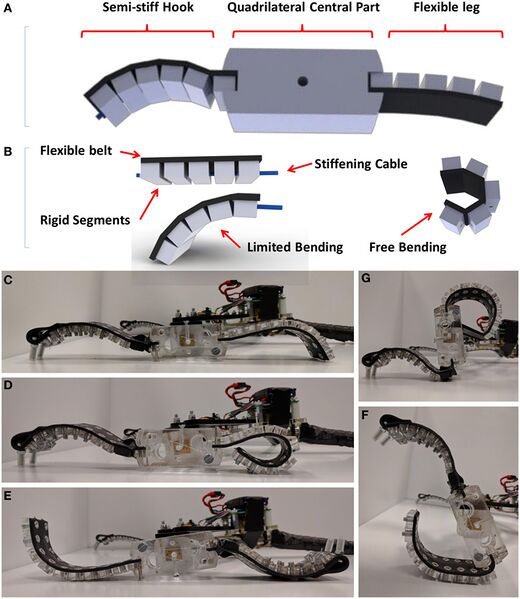 A

Semi-stiff Hook

Quadrilateral Central Part

Flexible leg

B

Flexible belt

Stiffening Cable

Rigid Segments

Limited Bending

Free Bending

C

D

E

G

F