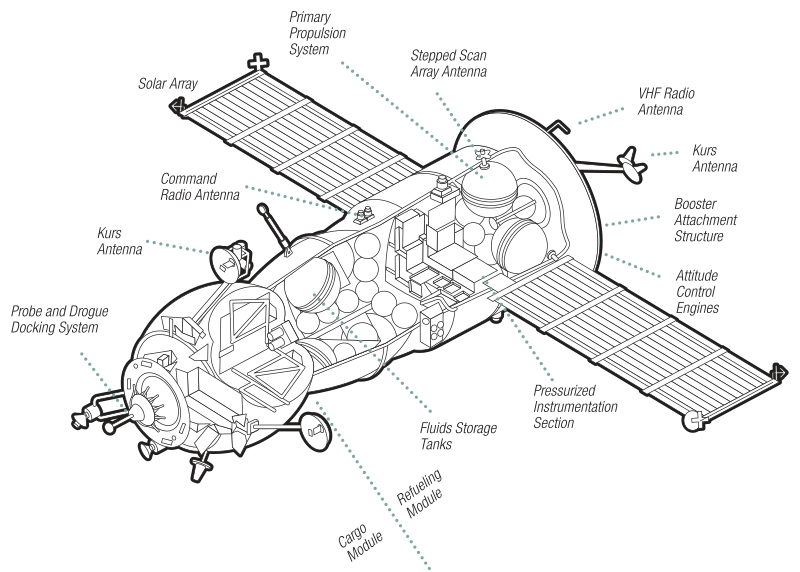 Primary Propulsion System

Stepped Scan Array Antenna

Solar Array

VHF Radio Antenna

Kurs Antenna

Command Radio Antenna

Booster Attachment Structure

Kurs Antenna

Attitude Control Engines

Probe and Drogue Docking System

Pressurized Instrumentation Section

Fluids Storage Tanks

Refueling Module

Cargo Module