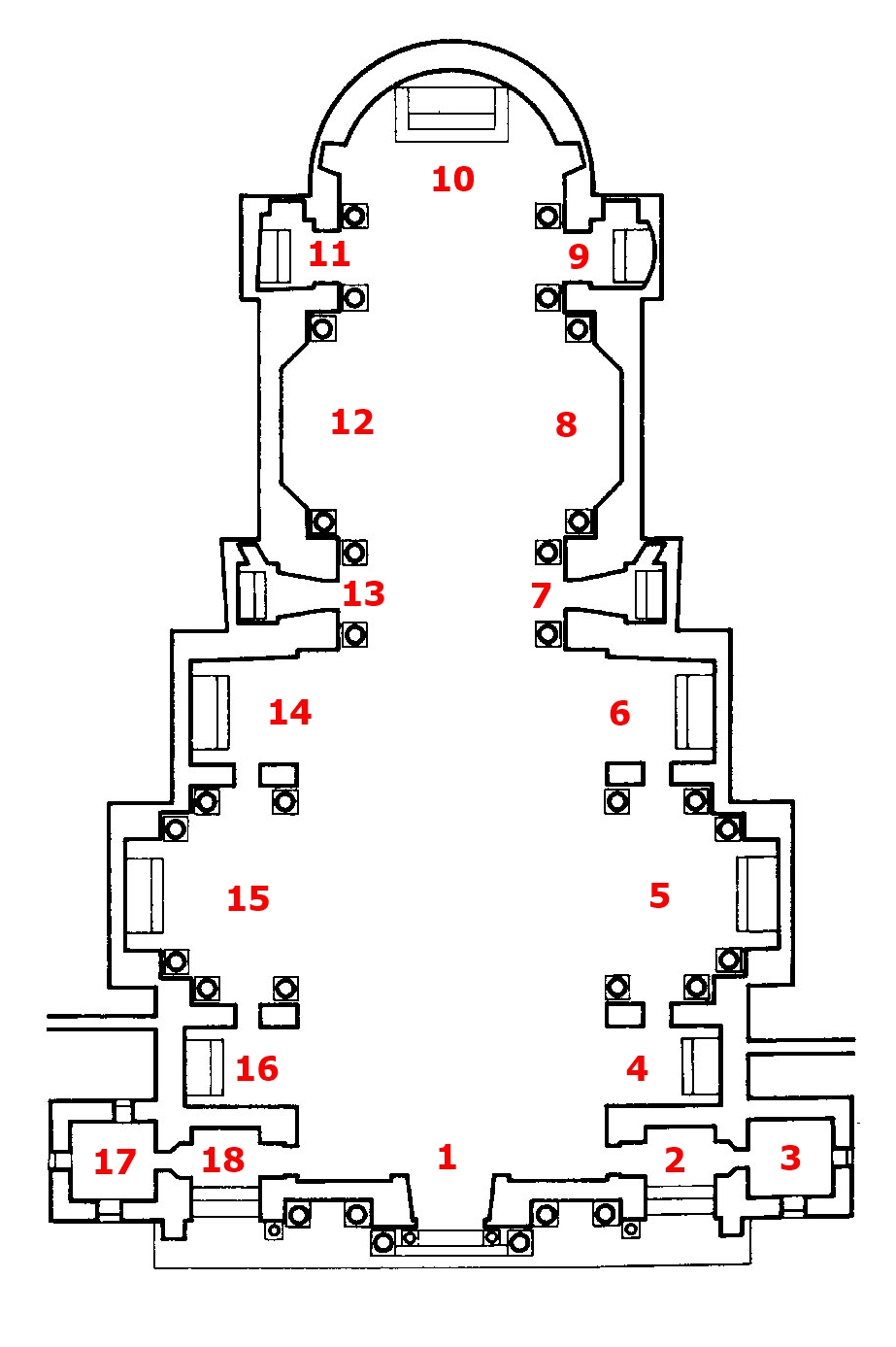 10
11
9
12
8
13
7
14
6
15
5
16
4
17
18
1
2
3