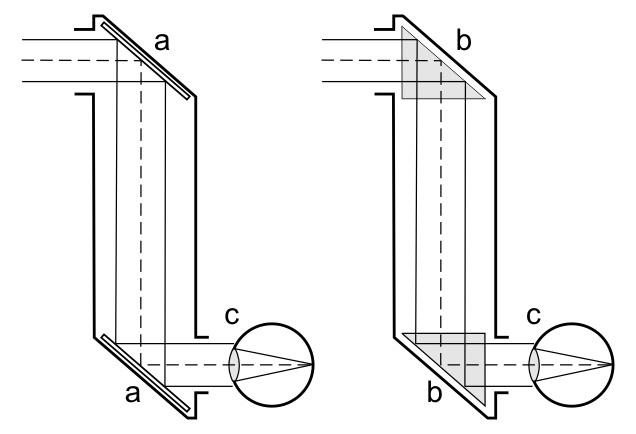 a
c
a

b
c
b