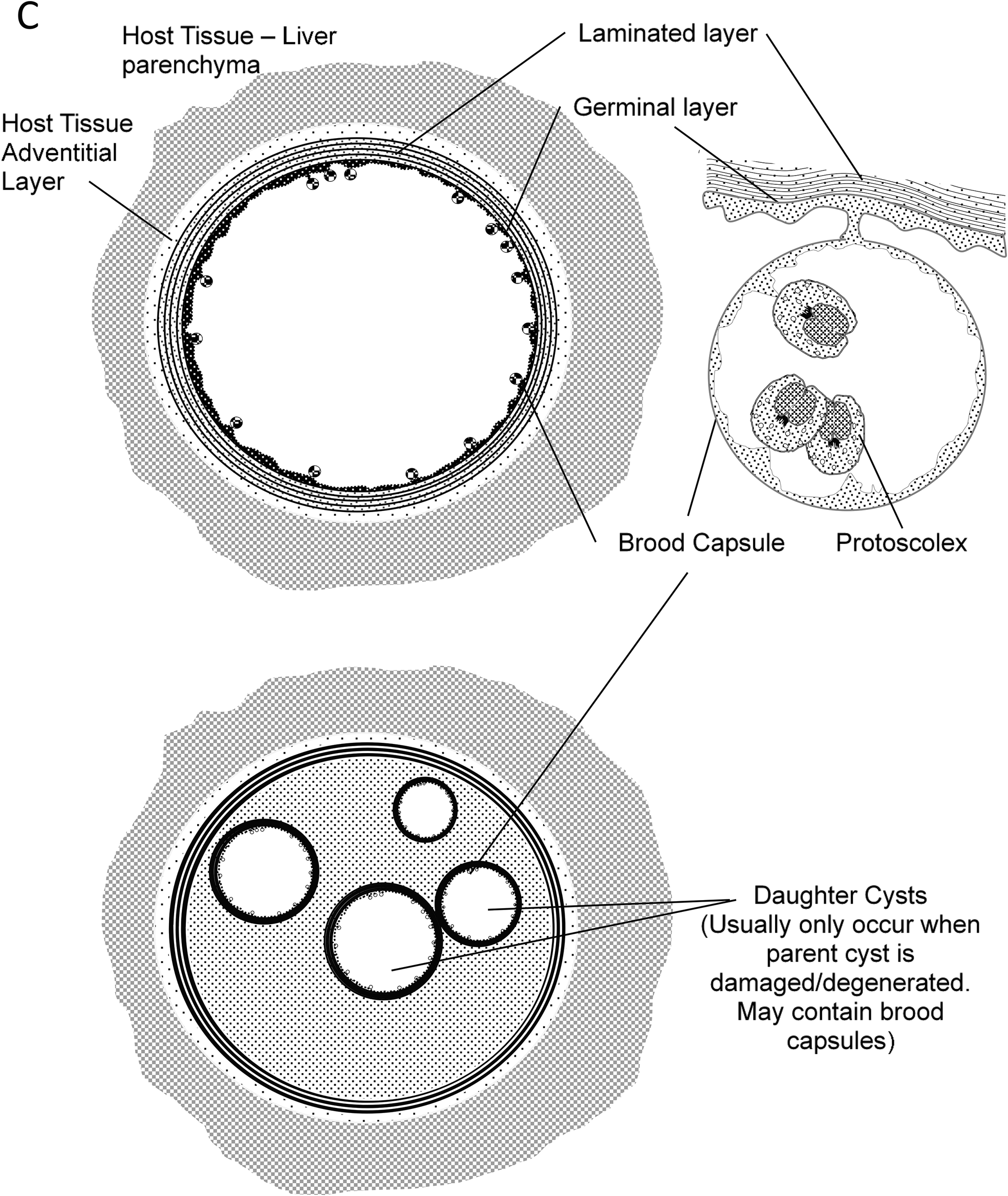 C

Host Tissue – Liver parenchyma

Laminated layer

Germinal layer

Host Tissue Adventitial Layer

Brood Capsule

Protoscolex

Daughter Cysts (Usually only occur when parent cyst is damaged/degenerated. May contain brood capsules)