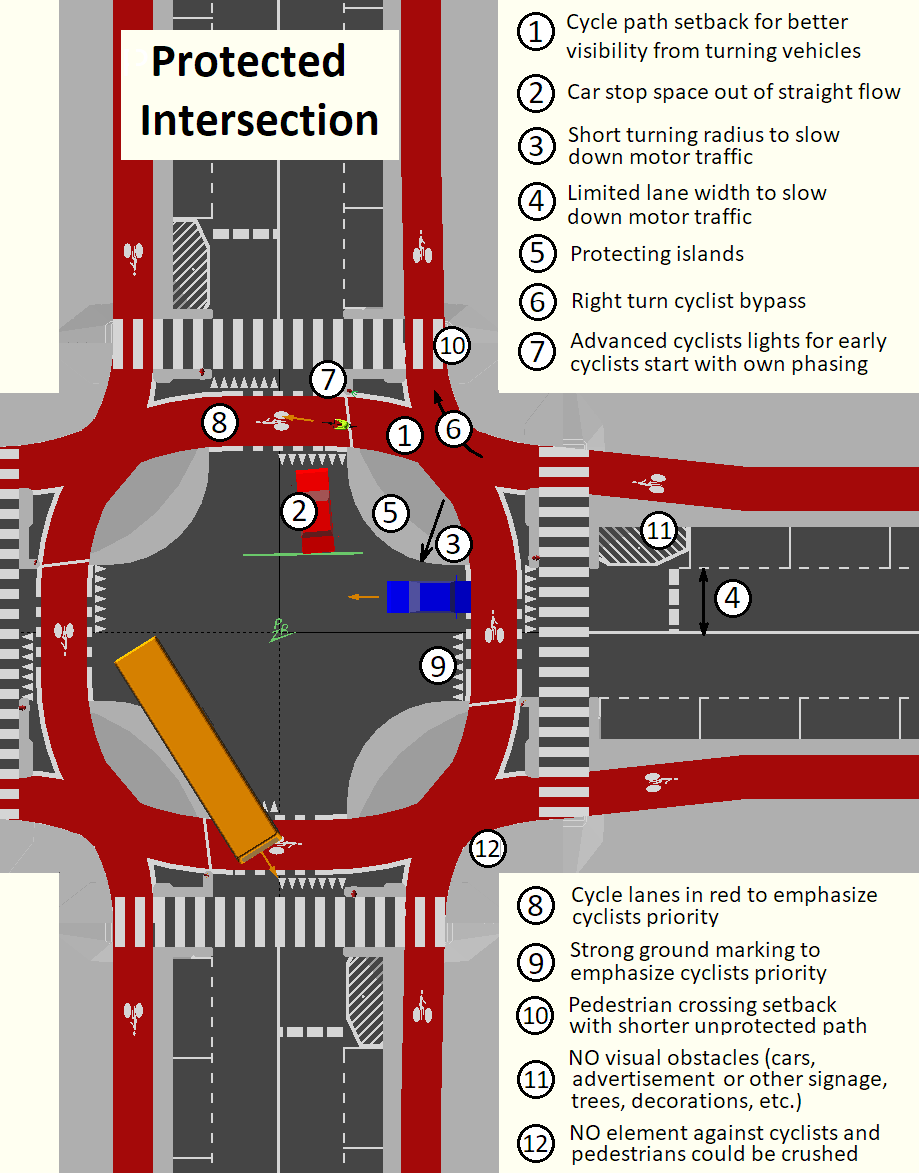 Protected Intersection

1 Cycle path setback for better visibility from turning vehicles

2 Car stop space out of straight flow

3 Short turning radius to slow down motor traffic

4 Limited lane width to slow down motor traffic

5 Protecting islands

6 Right turn cyclist bypass

7 Advanced cyclists lights for early cyclists start with own phasing

10

7

8

1

6

2

5

3

11

4

9

12

8 Cycle lanes in red to emphasize cyclists priority

9 Strong ground marking to emphasize cyclists priority

10 Pedestrian crossing setback with shorter unprotected path

11 NO visual obstacles (cars, advertisement or other signage, trees, decorations, etc.)

12 NO element against cyclists and pedestrians could be crushed