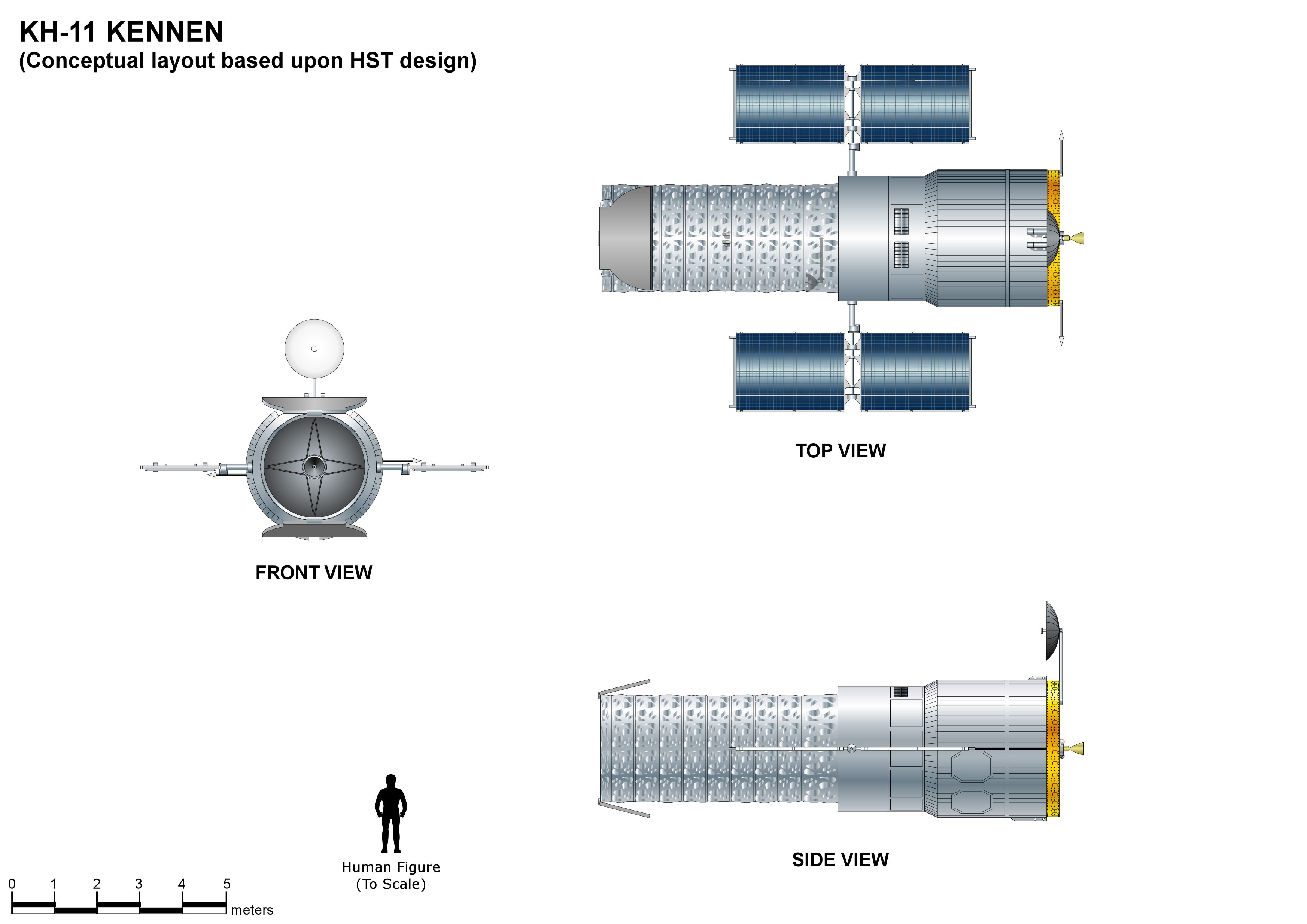 KH-11 KENNEN
(Conceptual layout based upon HST design)

TOP VIEW

FRONT VIEW

SIDE VIEW

Human Figure
(To Scale)

0 1 2 3 4 5
meters